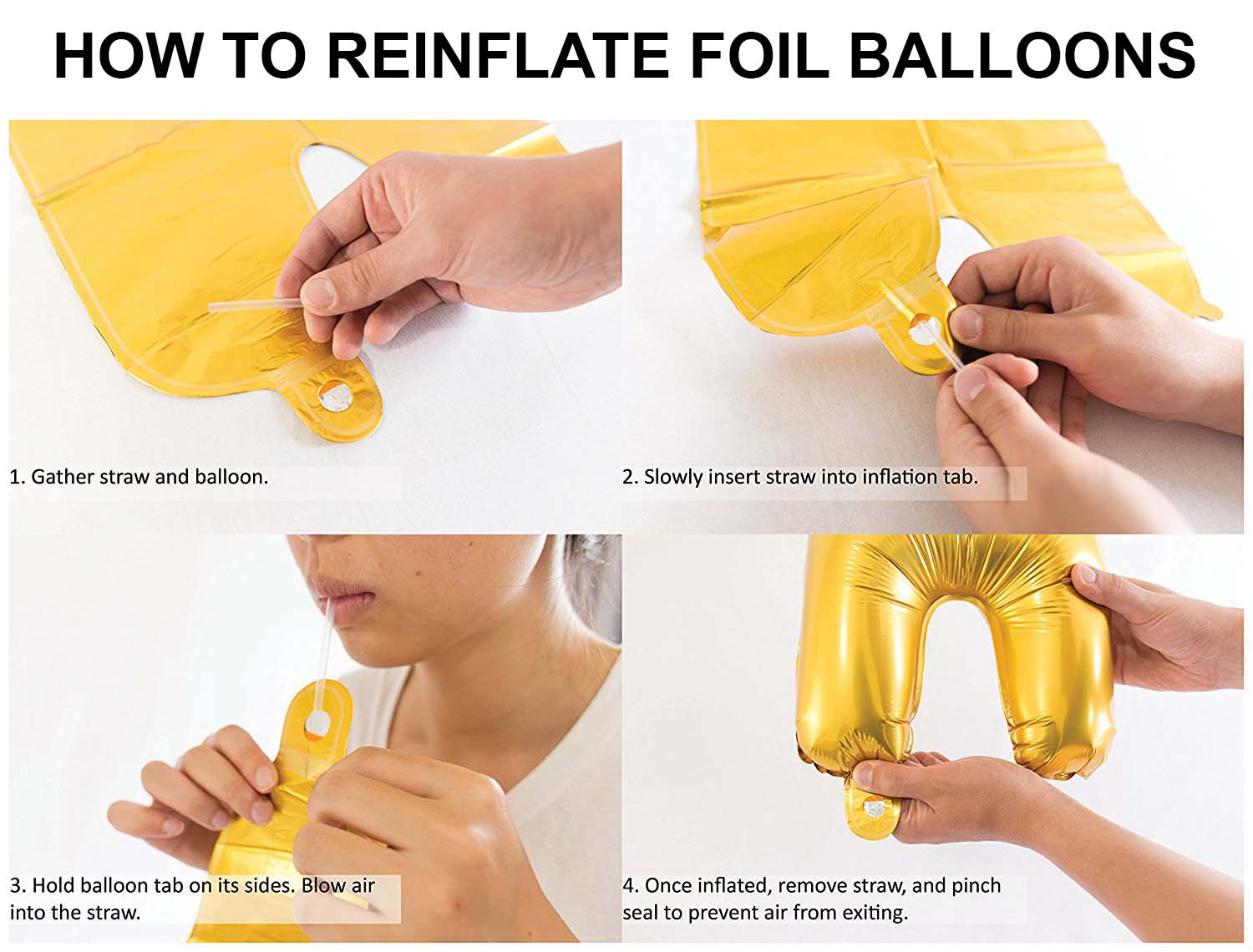 HOW TO REINFLATE FOIL BALLOONS

1. Gather straw and balloon.

2. Slowly insert straw into inflation tab.

3. Hold balloon tab on its sides. Blow air into the straw.

4. Once inflated, remove straw, and pinch seal to prevent air from exiting.